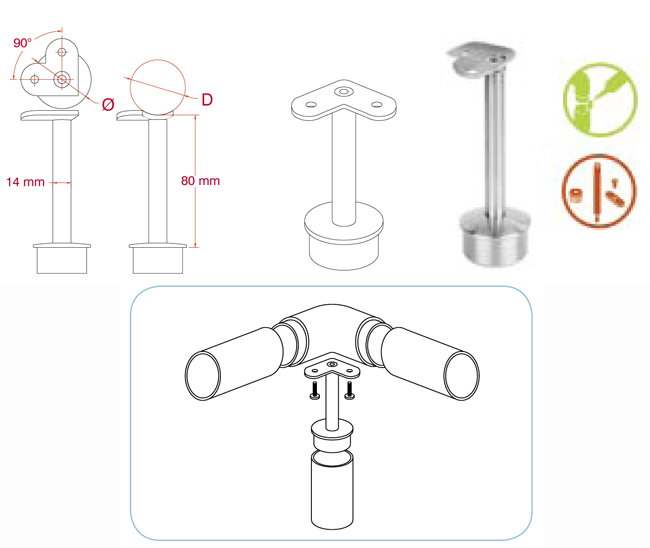 90°

Ø

D

14 mm

80 mm