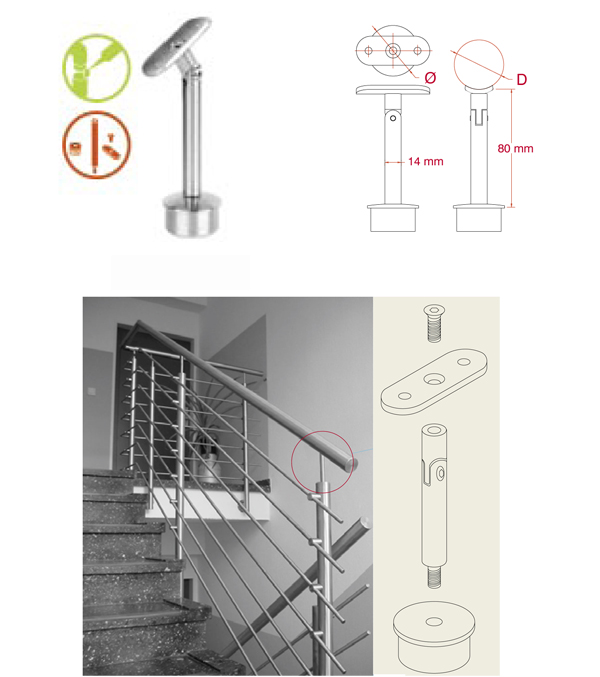 Ø

D

14 mm

80 mm