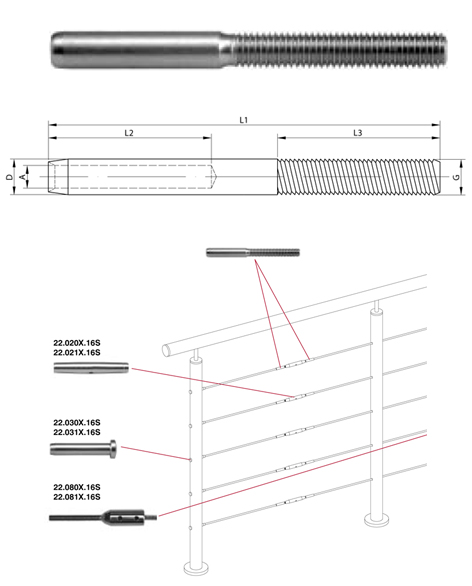 L1
L2
L3
D
A
G

22.020X.16S
22.021X.16S

22.030X.16S
22.031X.16S

22.080X.16S
22.081X.16S